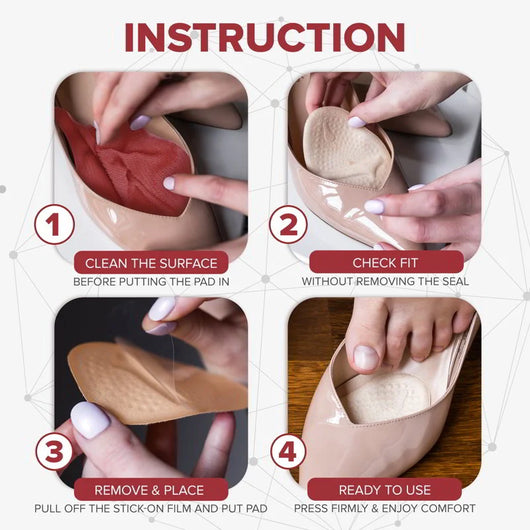 INSTRUCTION

1
CLEAN THE SURFACE
BEFORE PUTTING THE PAD IN

2
CHECK FIT
WITHOUT REMOVING THE SEAL

3
REMOVE & PLACE
PULL OFF THE STICK-ON FILM AND PUT PAD

4
READY TO USE
PRESS FIRMLY & ENJOY COMFORT